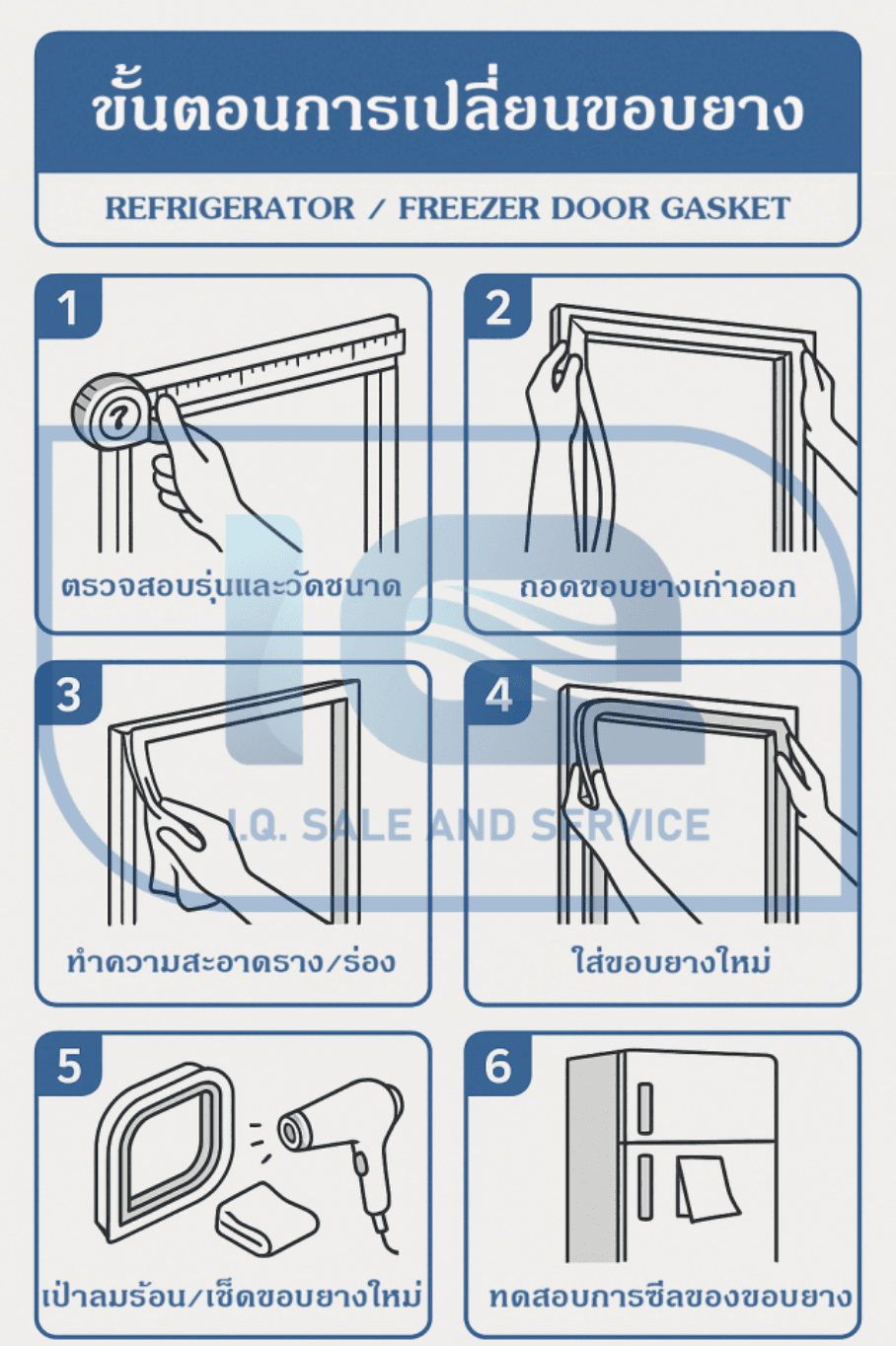 ขั้นตอนการเปลี่ยนขอบยาง

REFRIGERATOR / FREEZER DOOR GASKET

1

ตรวจสอบรุ่นและวัดขนาด

2

ถอดขอบยางเก่าออก

3

ทำความสะอาดราง/ร่อง

4

ใส่ขอบยางใหม่

I.Q. SALE AND SERVICE

5

เป่าลมร้อน/เช็ดขอบยางใหม่

6

ทดสอบการซีลของขอบยาง